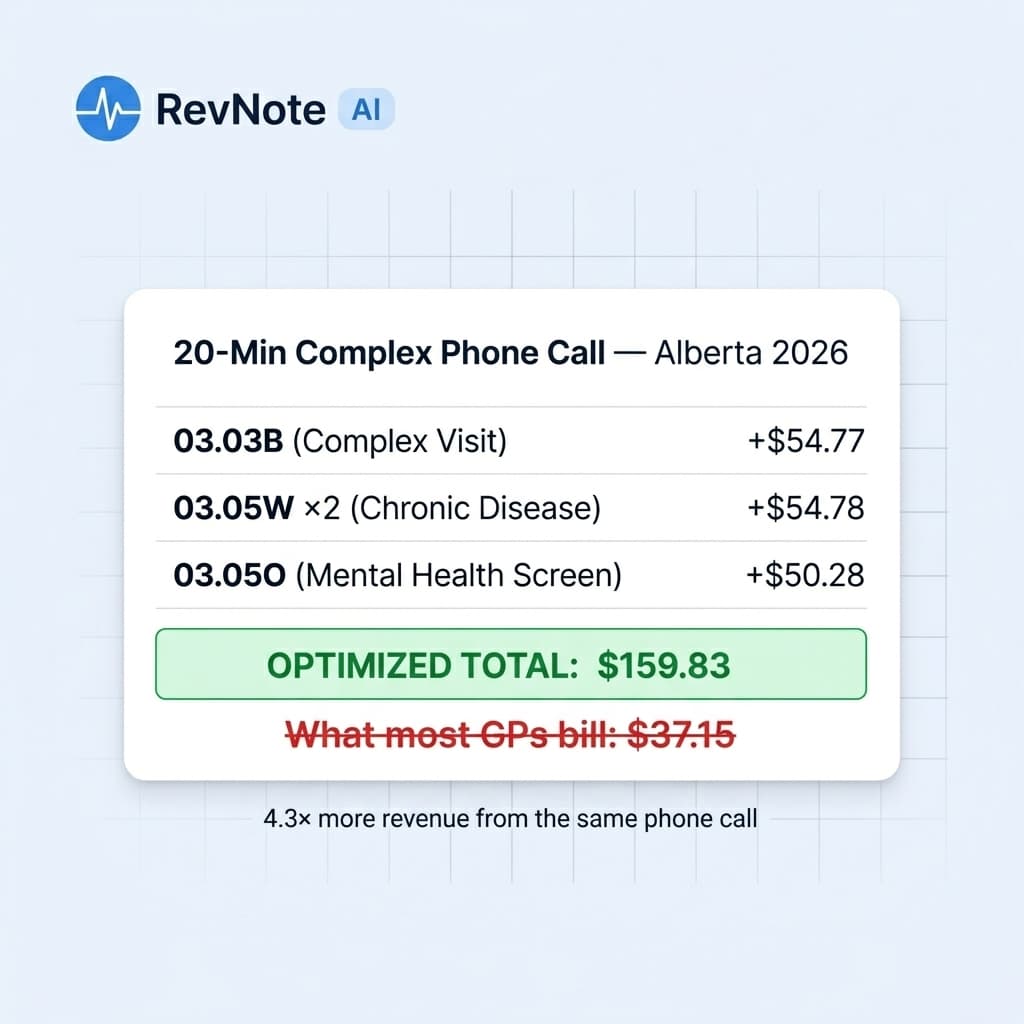 RevNote AI

20-Min Complex Phone Call — Alberta 2026

03.03B (Complex Visit) +$54.77

03.05W ×2 (Chronic Disease) +$54.78

03.05O (Mental Health Screen) +$50.28

OPTIMIZED TOTAL: $159.83

What most GPs bill: $37.15

4.3× more revenue from the same phone call